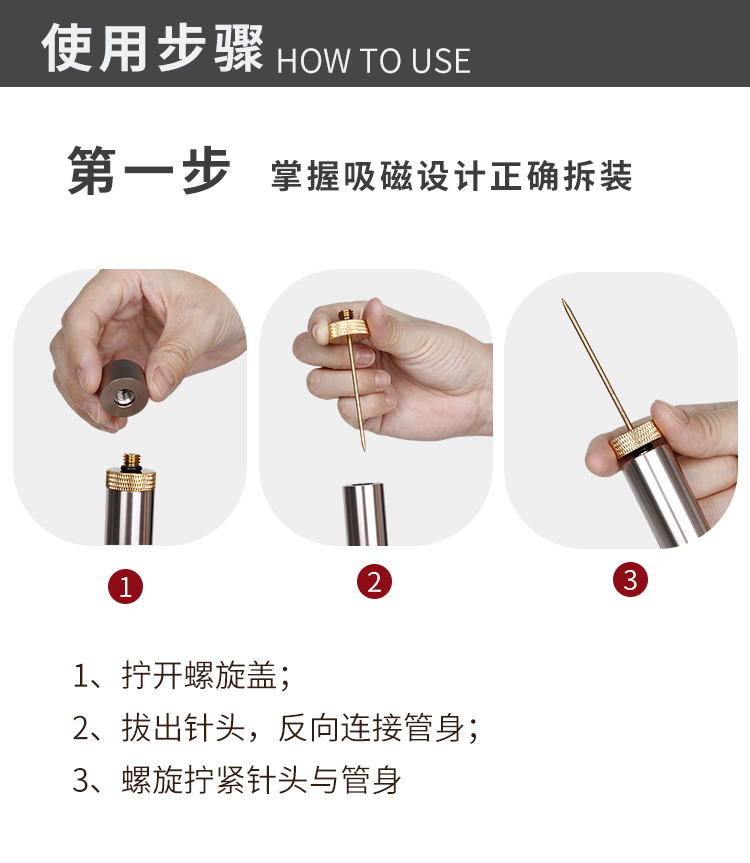 使用步骤 HOW TO USE

第一步 掌握吸磁设计正确拆装

1

2

3

1、拧开螺旋盖；

2、拔出针头，反向连接管身；

3、螺旋拧紧针头与管身